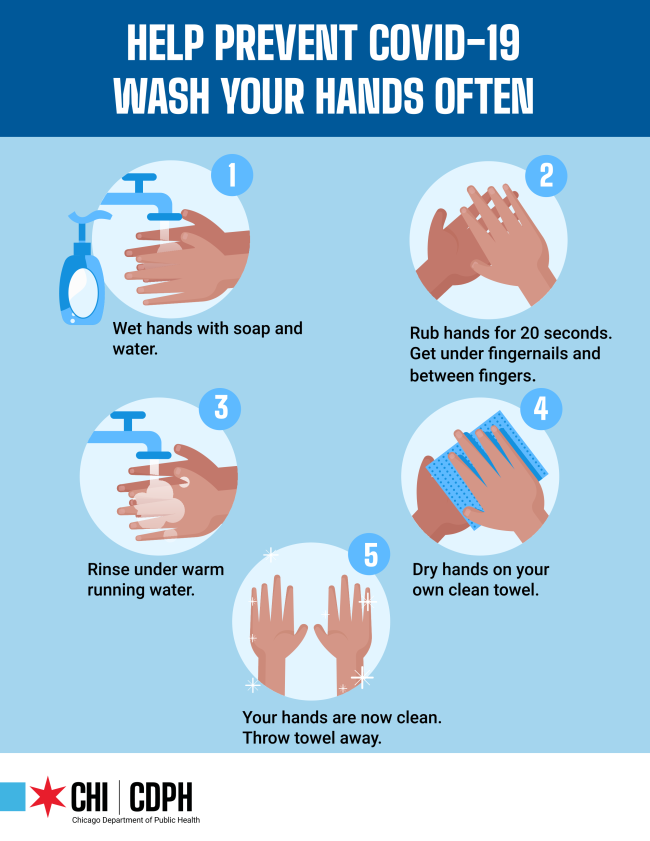 HELP PREVENT COVID-19
WASH YOUR HANDS OFTEN

1
Wet hands with soap and water.

2
Rub hands for 20 seconds. Get under fingernails and between fingers.

3
Rinse under warm running water.

4
Dry hands on your own clean towel.

5
Your hands are now clean. Throw towel away.

CHI | CDPH
Chicago Department of Public Health