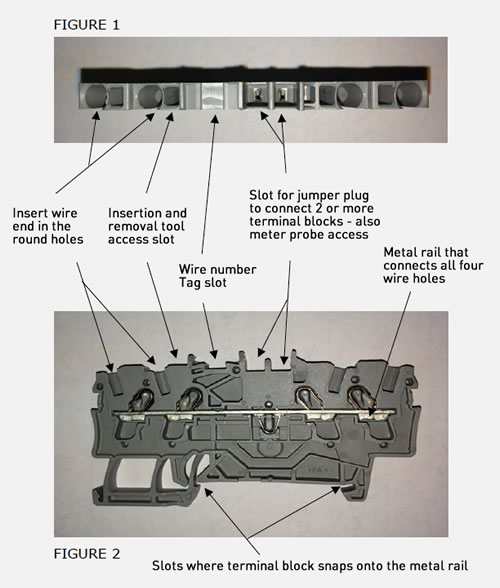 FIGURE 1

Insert wire end in the round holes

Insertion and removal tool access slot

Wire number Tag slot

Slot for jumper plug to connect 2 or more terminal blocks - also meter probe access

Metal rail that connects all four wire holes

FIGURE 2

Slots where terminal block snaps onto the metal rail